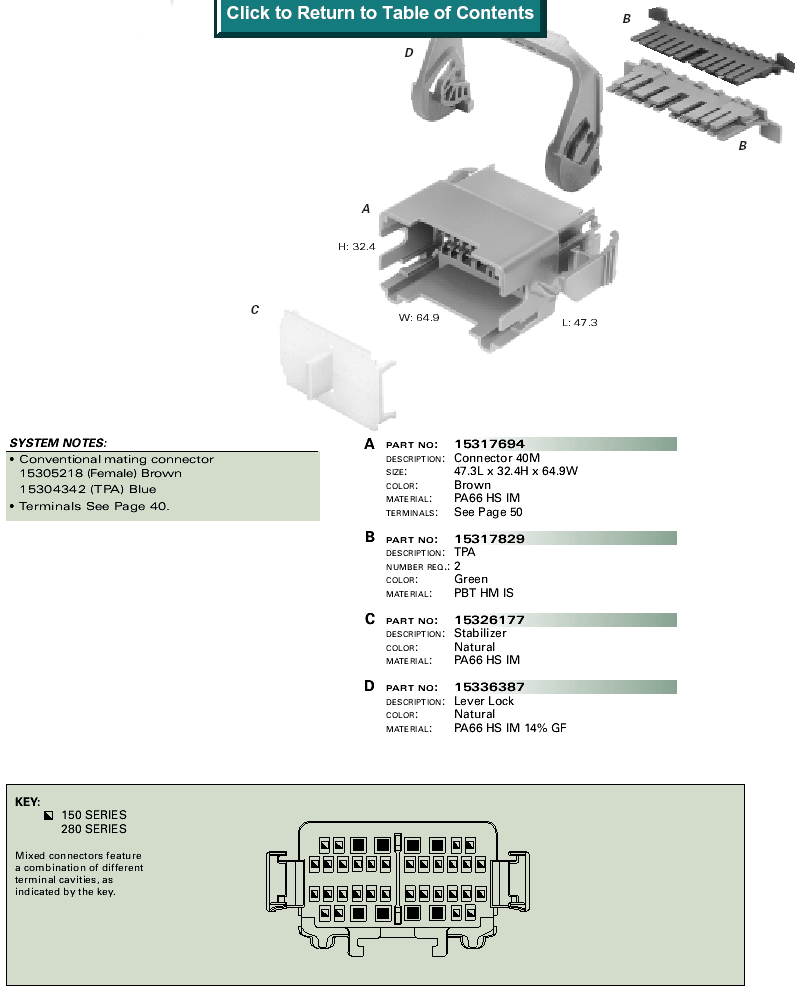 Click to Return to Table of Contents

B

D

B

A

H: 32.4

W: 64.9

L: 47.3

C

SYSTEM NOTES:
• Conventional mating connector 15305218 (Female) Brown 15304342 (TPA) Blue
• Terminals See Page 40.

A PART NO: 15317694
DESCRIPTION: Connector 40M
SIZE: 47.3L x 32.4H x 64.9W
COLOR: Brown
MATERIAL: PA66 HS IM
TERMINALS: See Page 50

B PART NO: 15317829
DESCRIPTION: TPA
NUMBER REQ.: 2
COLOR: Green
MATERIAL: PBT HM IS

C PART NO: 15326177
DESCRIPTION: Stabilizer
COLOR: Natural
MATERIAL: PA66 HS IM

D PART NO: 15336387
DESCRIPTION: Lever Lock
COLOR: Natural
MATERIAL: PA66 HS IM 14% GF

KEY:
150 SERIES
280 SERIES

Mixed connectors feature a combination of different terminal cavities, as indicated by the key.