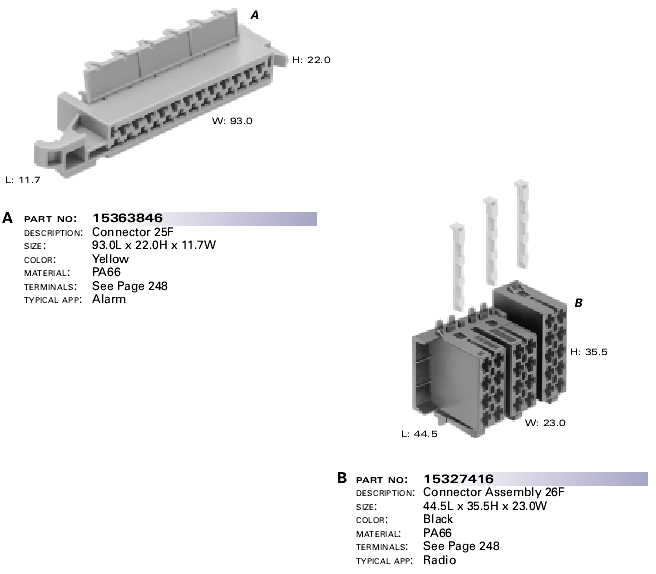 A

H: 22.0

W: 93.0

L: 11.7

A PART NO: 15363846
DESCRIPTION: Connector 25F
SIZE: 93.0L x 22.0H x 11.7W
COLOR: Yellow
MATERIAL: PA66
TERMINALS: See Page 248
TYPICAL APP: Alarm

B

H: 35.5

W: 23.0

L: 44.5

B PART NO: 15327416
DESCRIPTION: Connector Assembly 26F
SIZE: 44.5L x 35.5H x 23.0W
COLOR: Black
MATERIAL: PA66
TERMINALS: See Page 248
TYPICAL APP: Radio