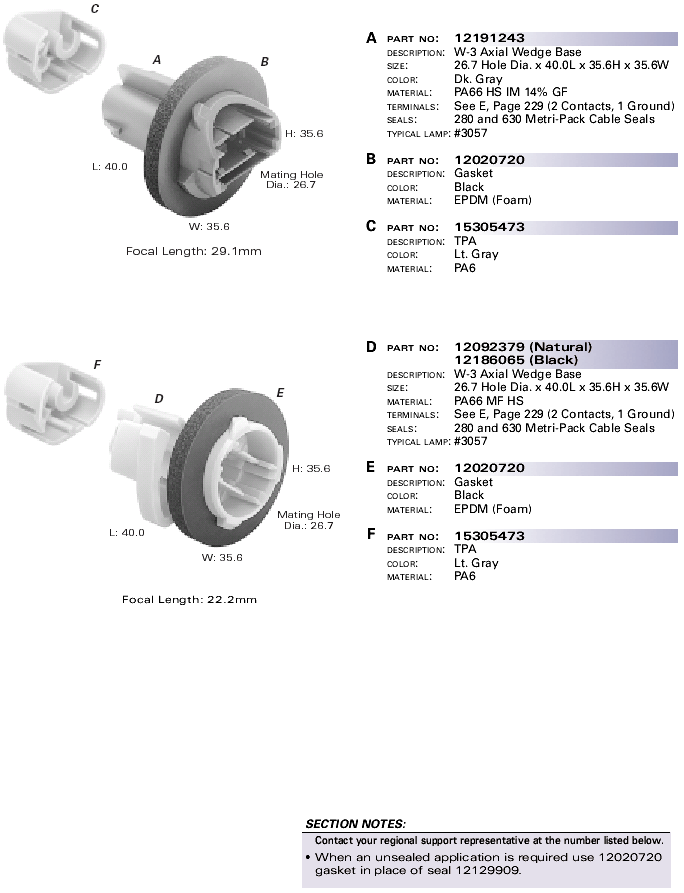 C

A

B

H: 35.6

L: 40.0

Mating Hole Dia.: 26.7

W: 35.6

Focal Length: 29.1mm

A PART NO: 12191243
DESCRIPTION: W-3 Axial Wedge Base
SIZE: 26.7 Hole Dia. x 40.0L x 35.6H x 35.6W
COLOR: Dk. Gray
MATERIAL: PA66 HS IM 14% GF
TERMINALS: See E, Page 229 (2 Contacts, 1 Ground)
SEALS: 280 and 630 Metri-Pack Cable Seals
TYPICAL LAMP: #3057

B PART NO: 12020720
DESCRIPTION: Gasket
COLOR: Black
MATERIAL: EPDM (Foam)

C PART NO: 15305473
DESCRIPTION: TPA
COLOR: Lt. Gray
MATERIAL: PA6

F

D

E

H: 35.6

L: 40.0

Mating Hole Dia.: 26.7

W: 35.6

Focal Length: 22.2mm

D PART NO: 12092379 (Natural) 12186065 (Black)
DESCRIPTION: W-3 Axial Wedge Base
SIZE: 26.7 Hole Dia. x 40.0L x 35.6H x 35.6W
MATERIAL: PA66 MF HS
TERMINALS: See E, Page 229 (2 Contacts, 1 Ground)
SEALS: 280 and 630 Metri-Pack Cable Seals
TYPICAL LAMP: #3057

E PART NO: 12020720
DESCRIPTION: Gasket
COLOR: Black
MATERIAL: EPDM (Foam)

F PART NO: 15305473
DESCRIPTION: TPA
COLOR: Lt. Gray
MATERIAL: PA6

SECTION NOTES:
Contact your regional support representative at the number listed below.
• When an unsealed application is required use 12020720 gasket in place of seal 12129909.